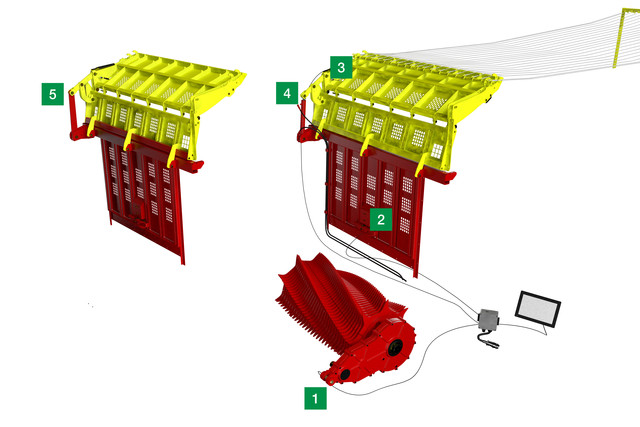 5
3
4
2
1