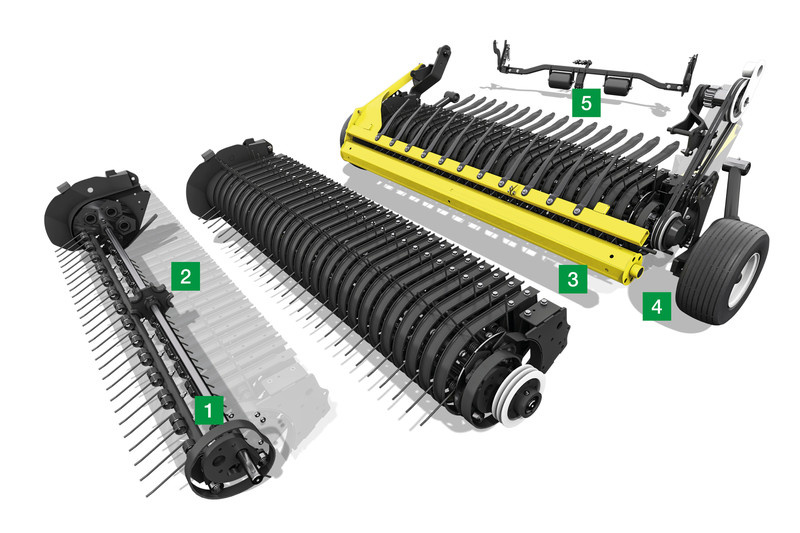 5
2
3
4
1